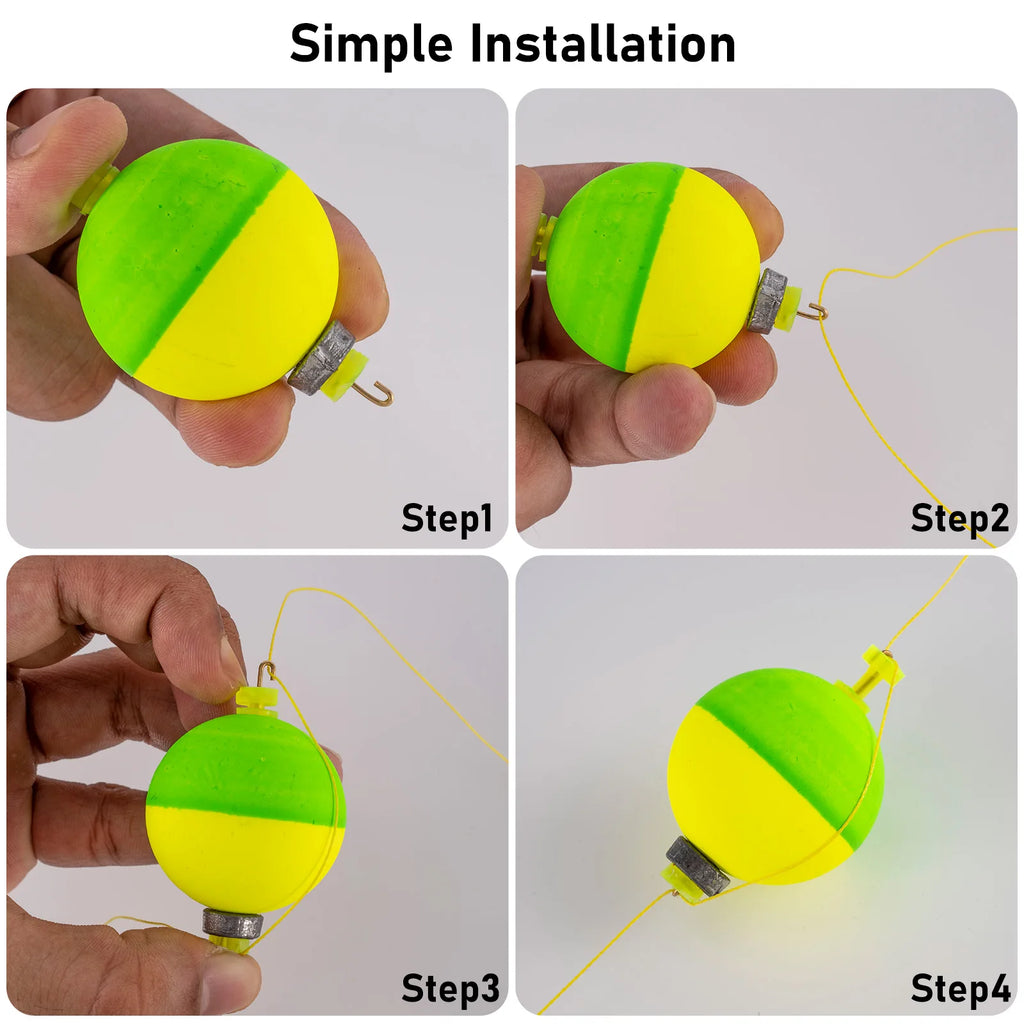 Simple Installation

Step1

Step2

Step3

Step4