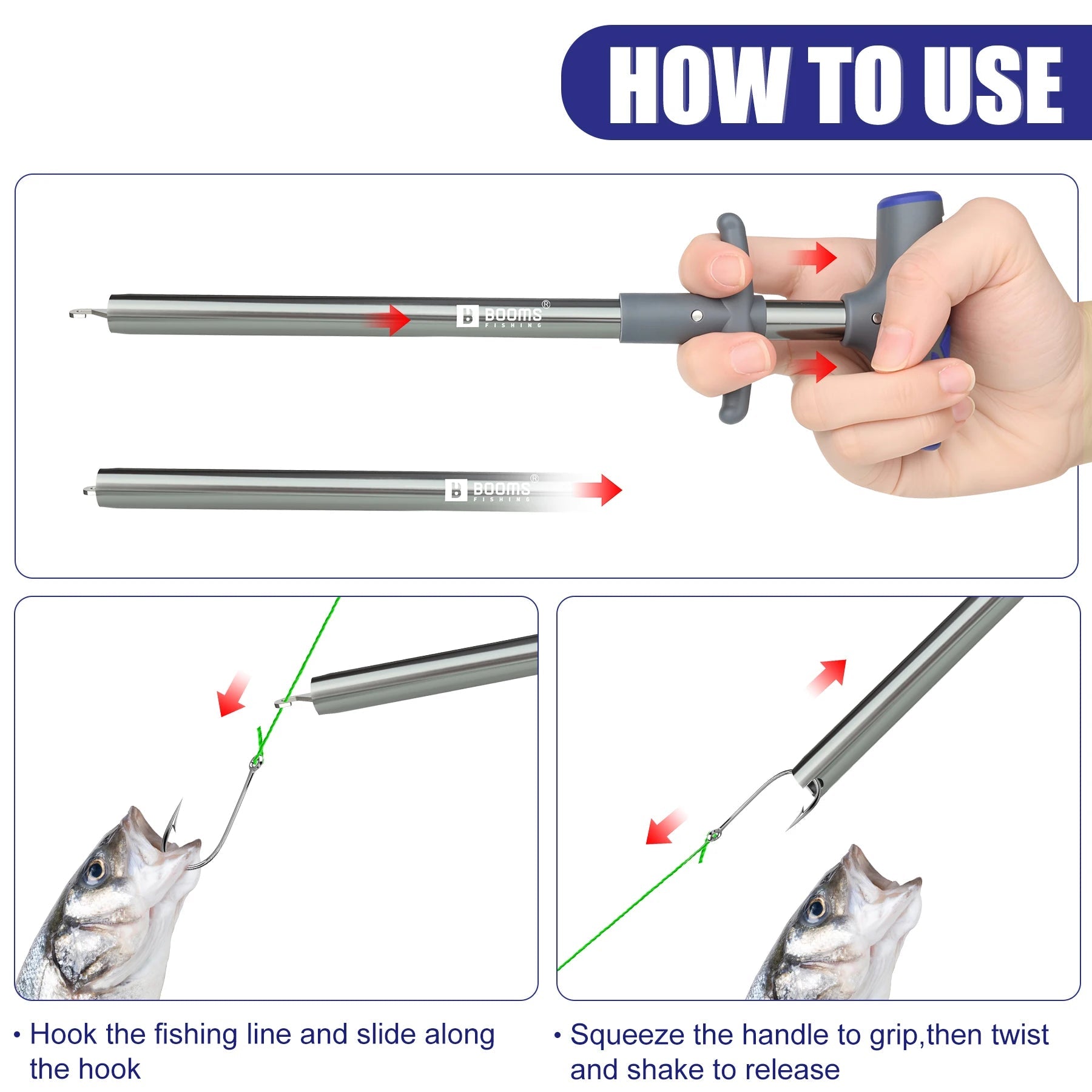 HOW TO USE

BOOMS® FISHING

BOOMS® FISHING

• Hook the fishing line and slide along the hook

• Squeeze the handle to grip,then twist and shake to release