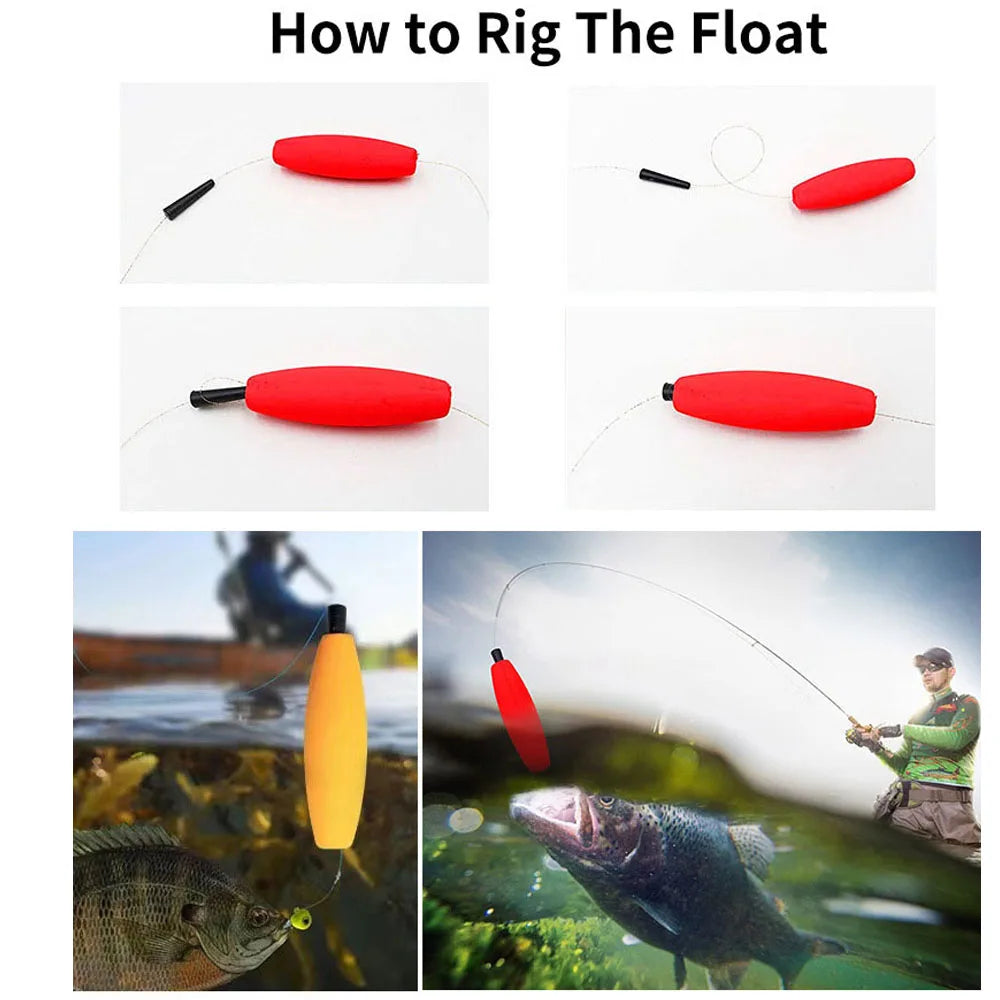 How to Rig The Float