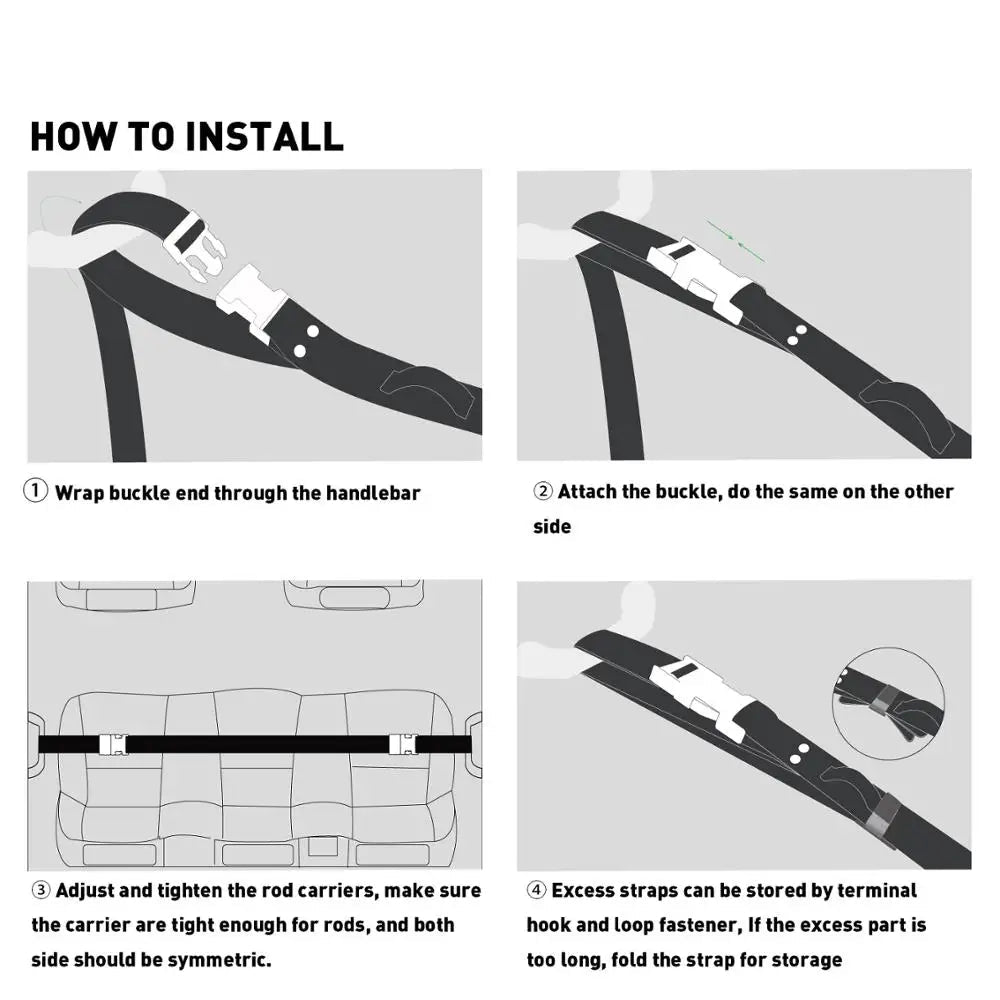 HOW TO INSTALL

① Wrap buckle end through the handlebar

② Attach the buckle, do the same on the other side

③ Adjust and tighten the rod carriers, make sure the carrier are tight enough for rods, and both side should be symmetric.

④ Excess straps can be stored by terminal hook and loop fastener, If the excess part is too long, fold the strap for storage