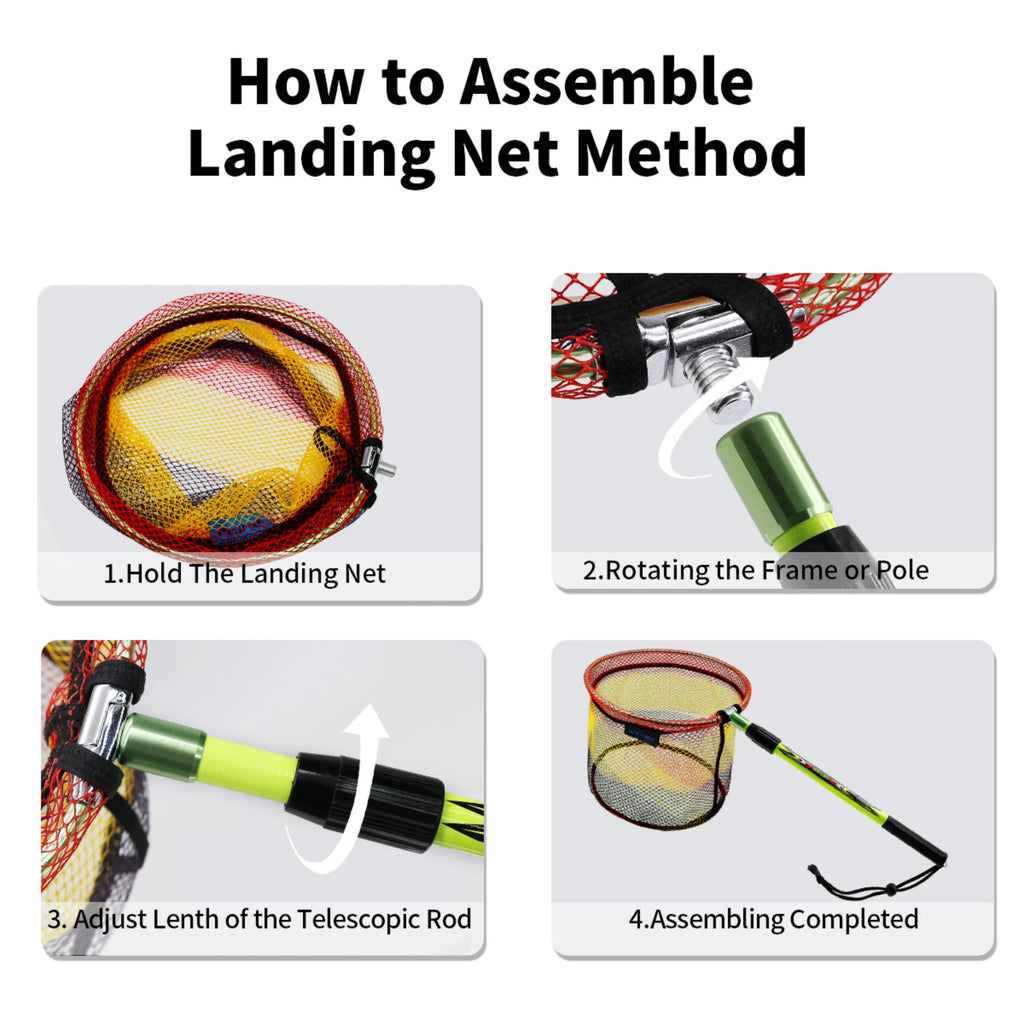 How to Assemble Landing Net Method

1.Hold The Landing Net

2.Rotating the Frame or Pole

3. Adjust Lenth of the Telescopic Rod

4.Assembling Completed