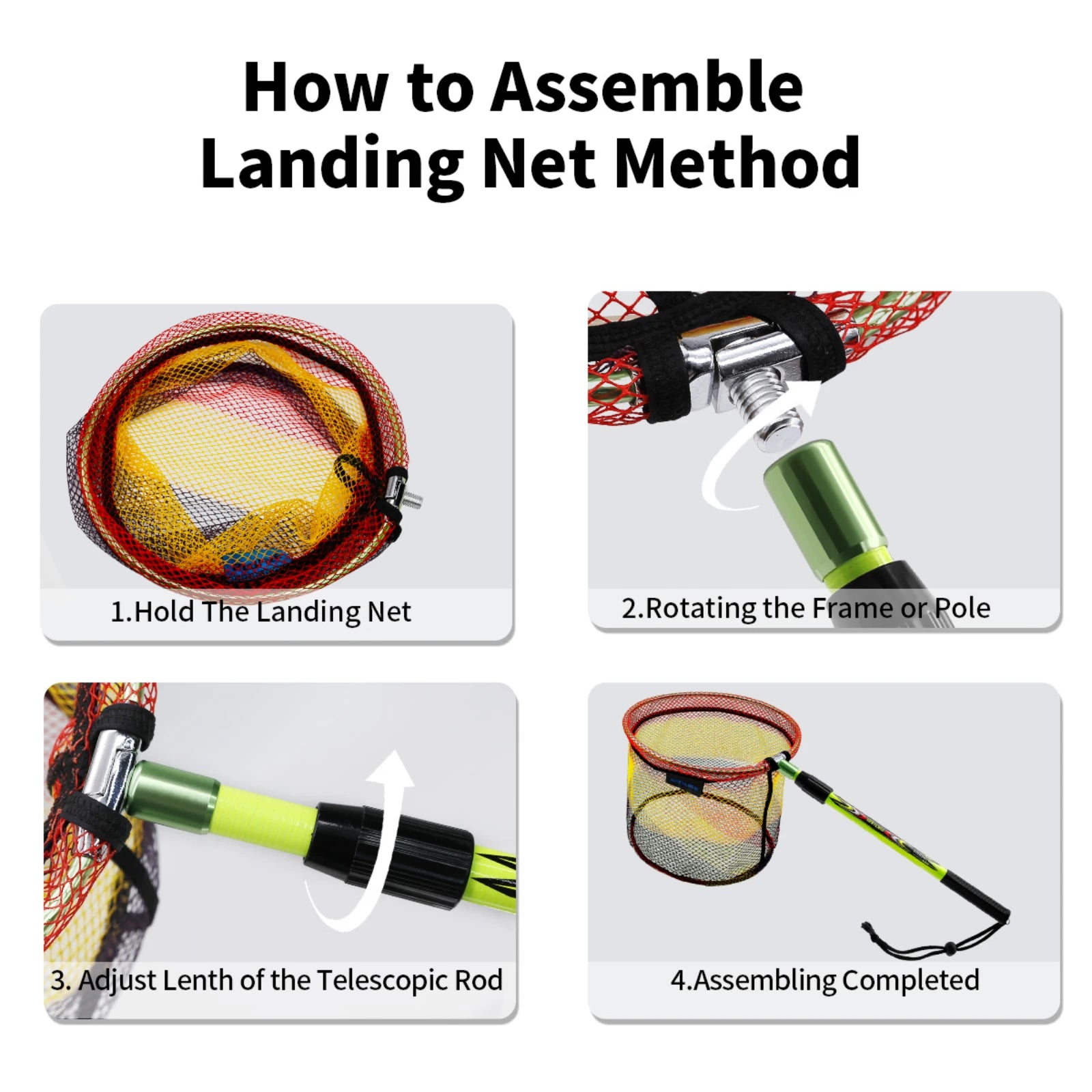 How to Assemble Landing Net Method

1.Hold The Landing Net

2.Rotating the Frame or Pole

3. Adjust Lenth of the Telescopic Rod

4.Assembling Completed