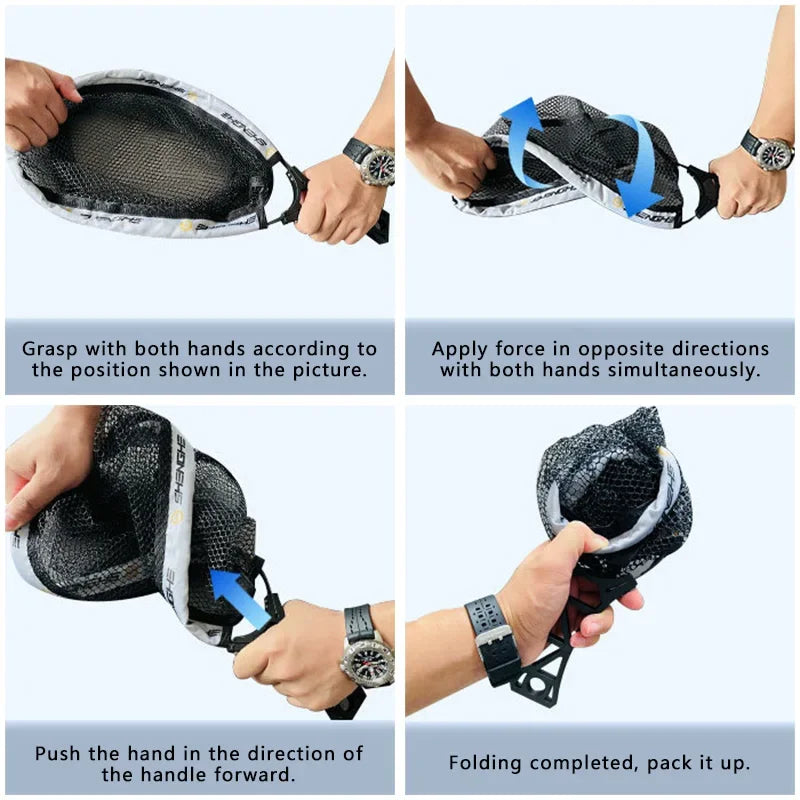 SHENGHE

SHENGHE

Grasp with both hands according to the position shown in the picture.

Apply force in opposite directions with both hands simultaneously.

SHENGHE

Push the hand in the direction of the handle forward.

Folding completed, pack it up.