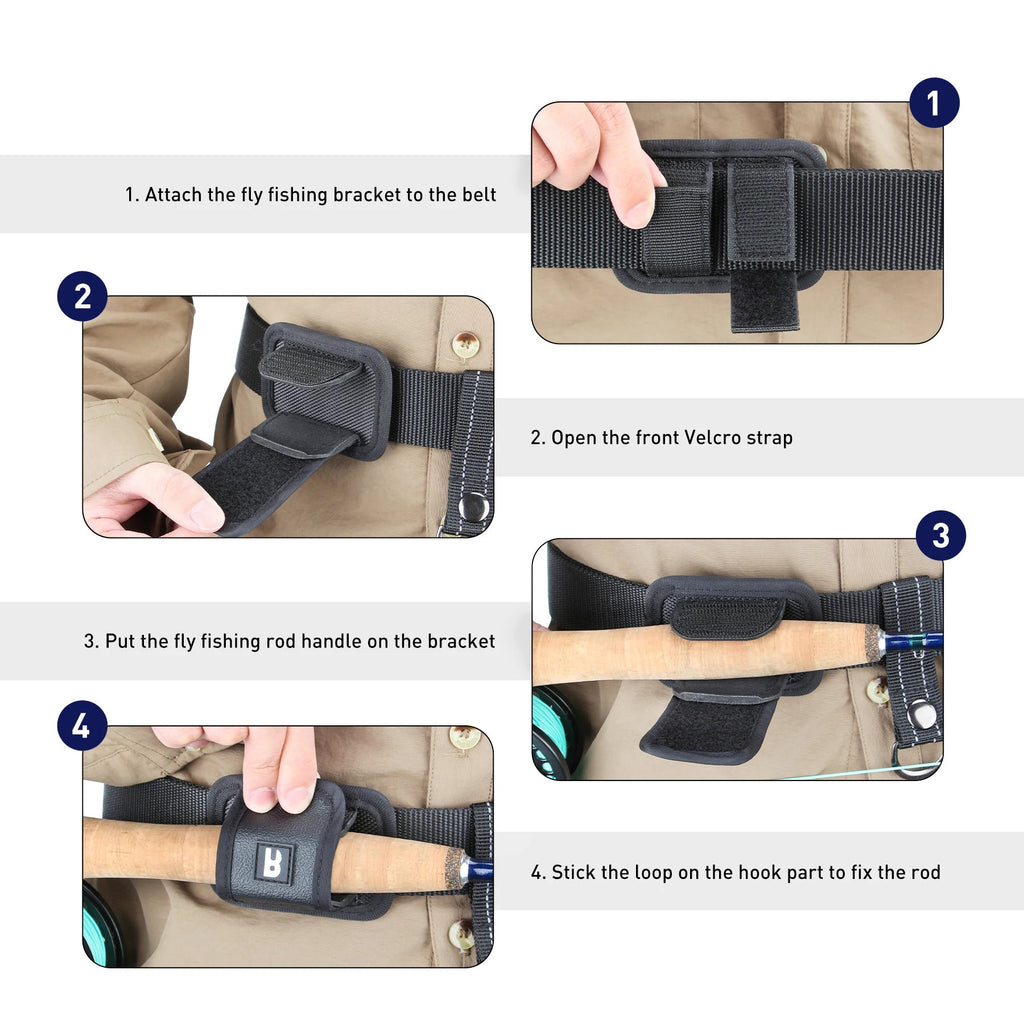 1

1. Attach the fly fishing bracket to the belt

2

2. Open the front Velcro strap

3

3. Put the fly fishing rod handle on the bracket

4

4. Stick the loop on the hook part to fix the rod