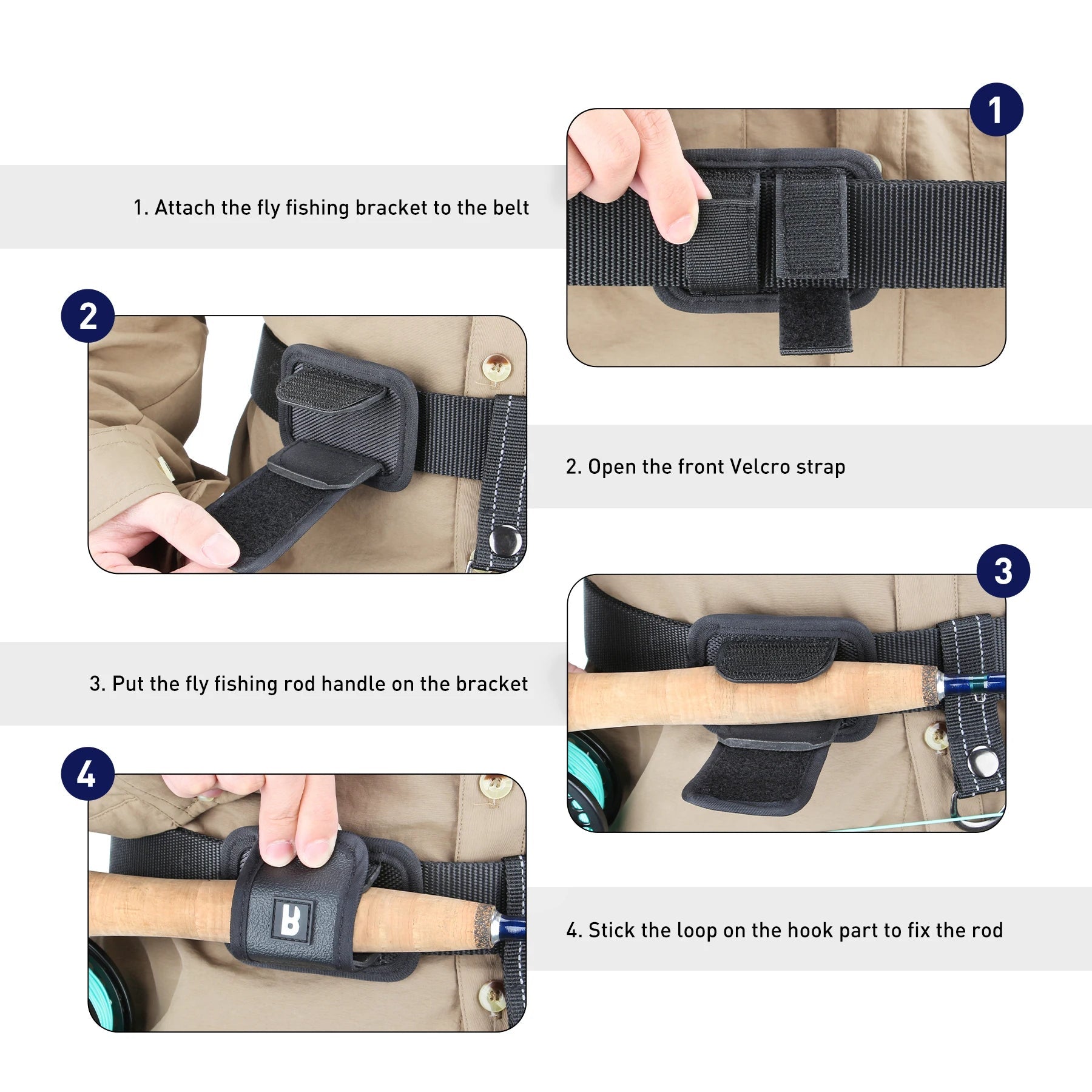 1

1. Attach the fly fishing bracket to the belt

2

2. Open the front Velcro strap

3

3. Put the fly fishing rod handle on the bracket

4

4. Stick the loop on the hook part to fix the rod