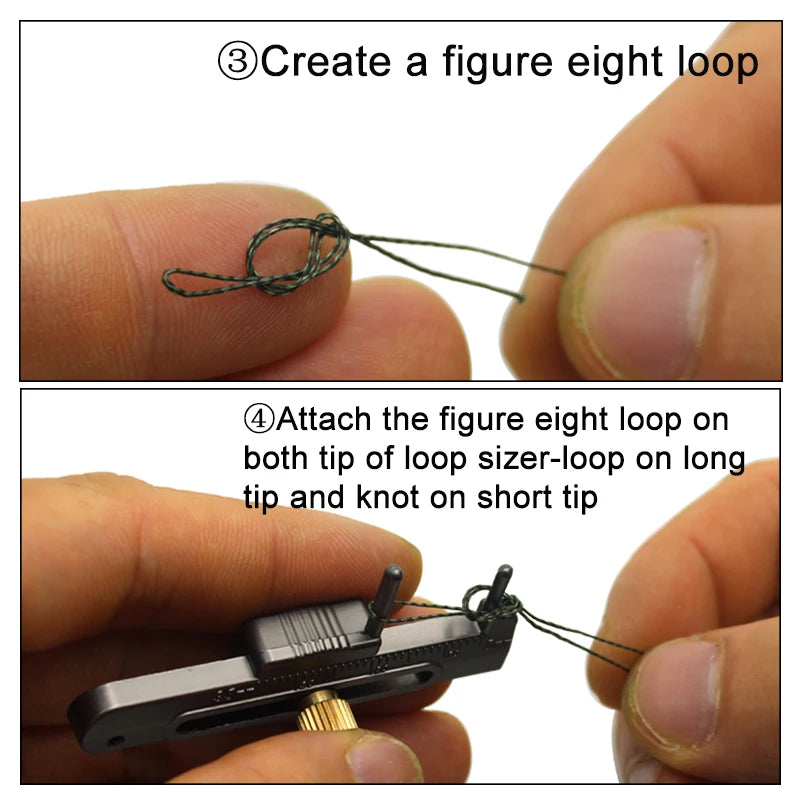 ③Create a figure eight loop

④Attach the figure eight loop on both tip of loop sizer-loop on long tip and knot on short tip