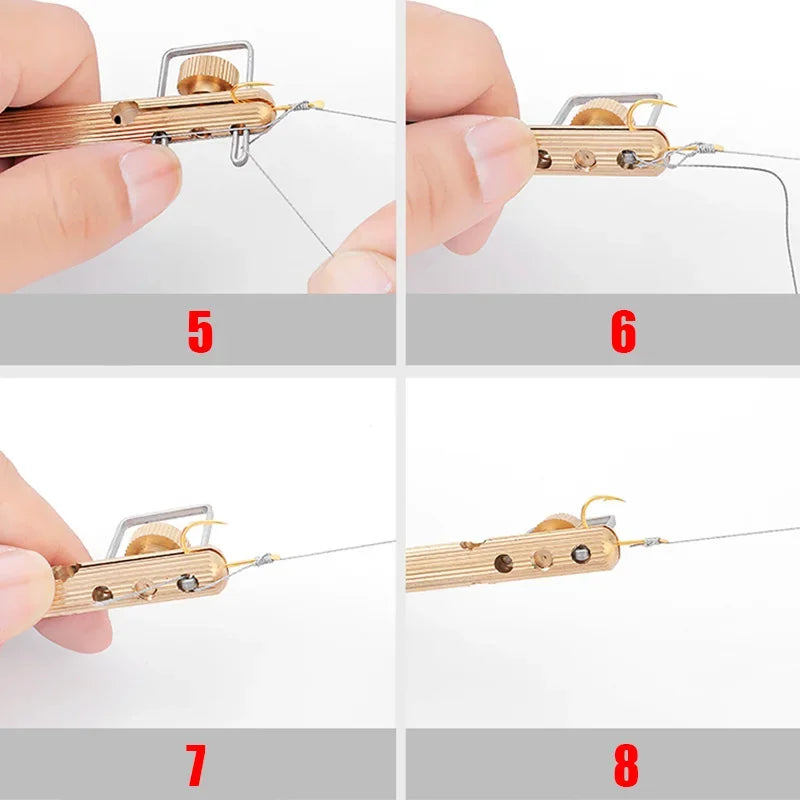 5

6

7

8