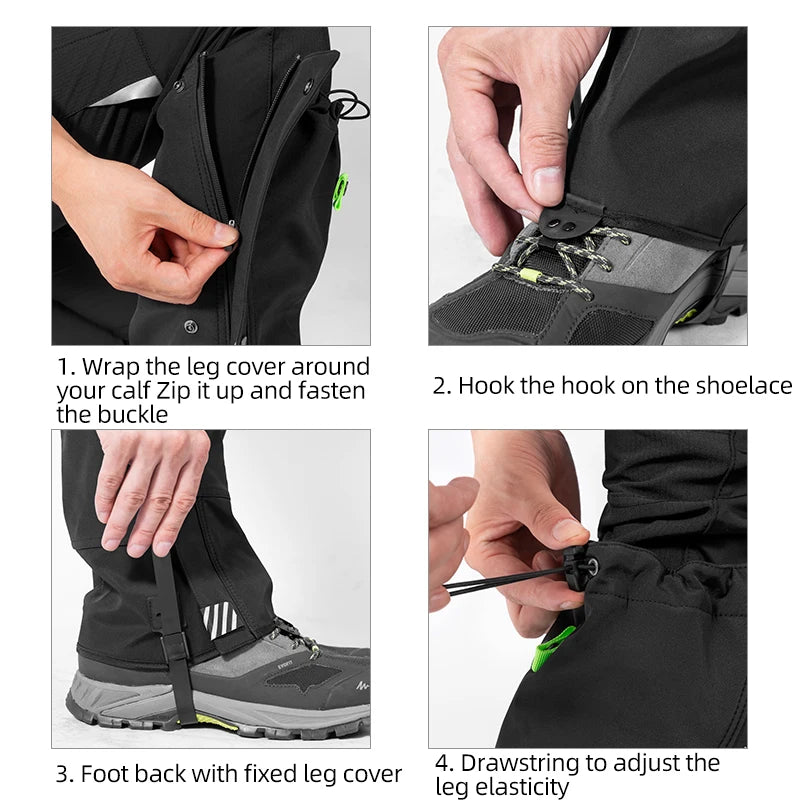 1. Wrap the leg cover around your calf Zip it up and fasten the buckle

2. Hook the hook on the shoelace

3. Foot back with fixed leg cover

4. Drawstring to adjust the leg elasticity